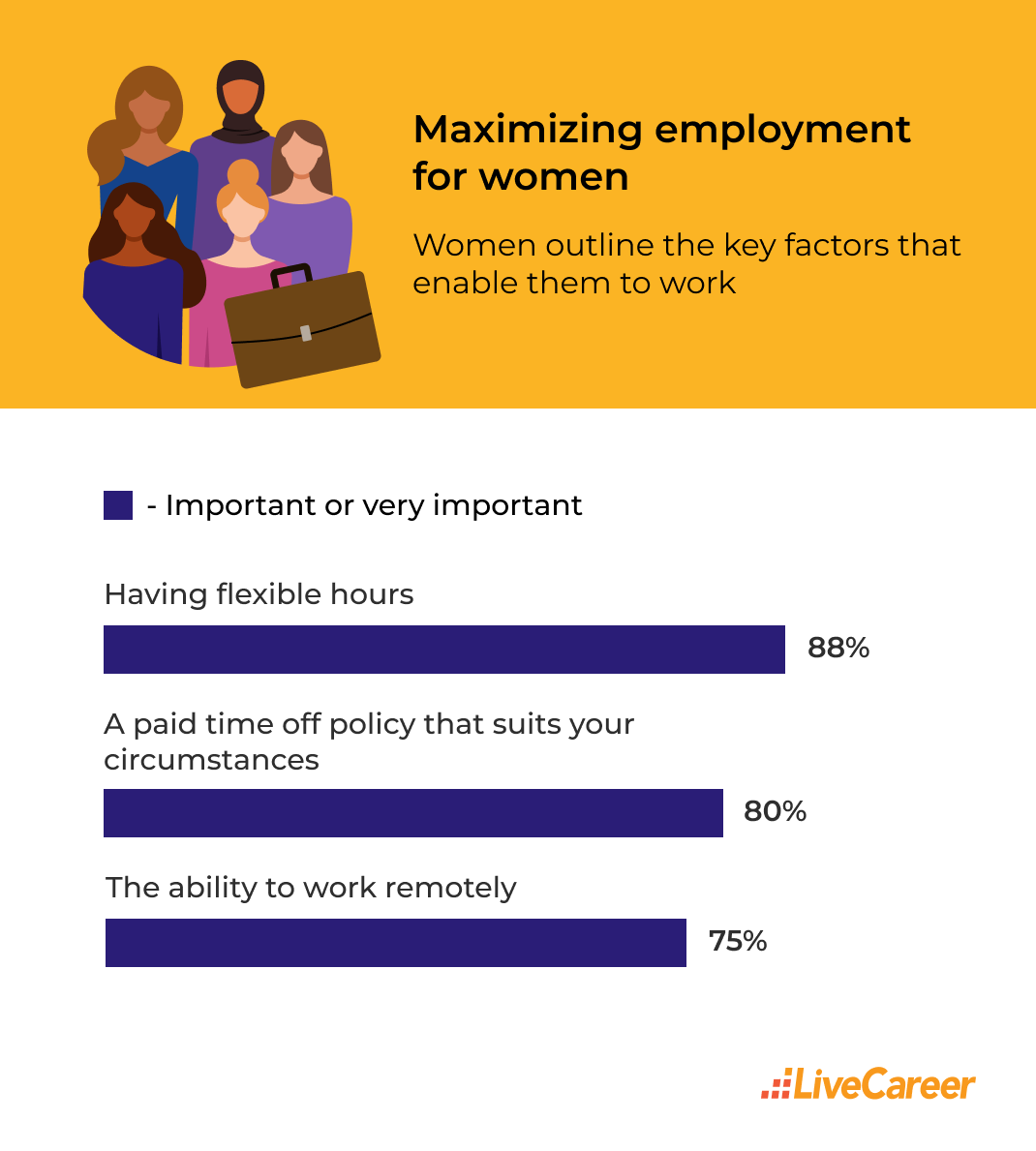 Maximizing employment for women

Women outline the key factors that enable them to work

- Important or very important

Having flexible hours

88%

A paid time off policy that suits your circumstances

80%

The ability to work remotely

75%

LiveCareer