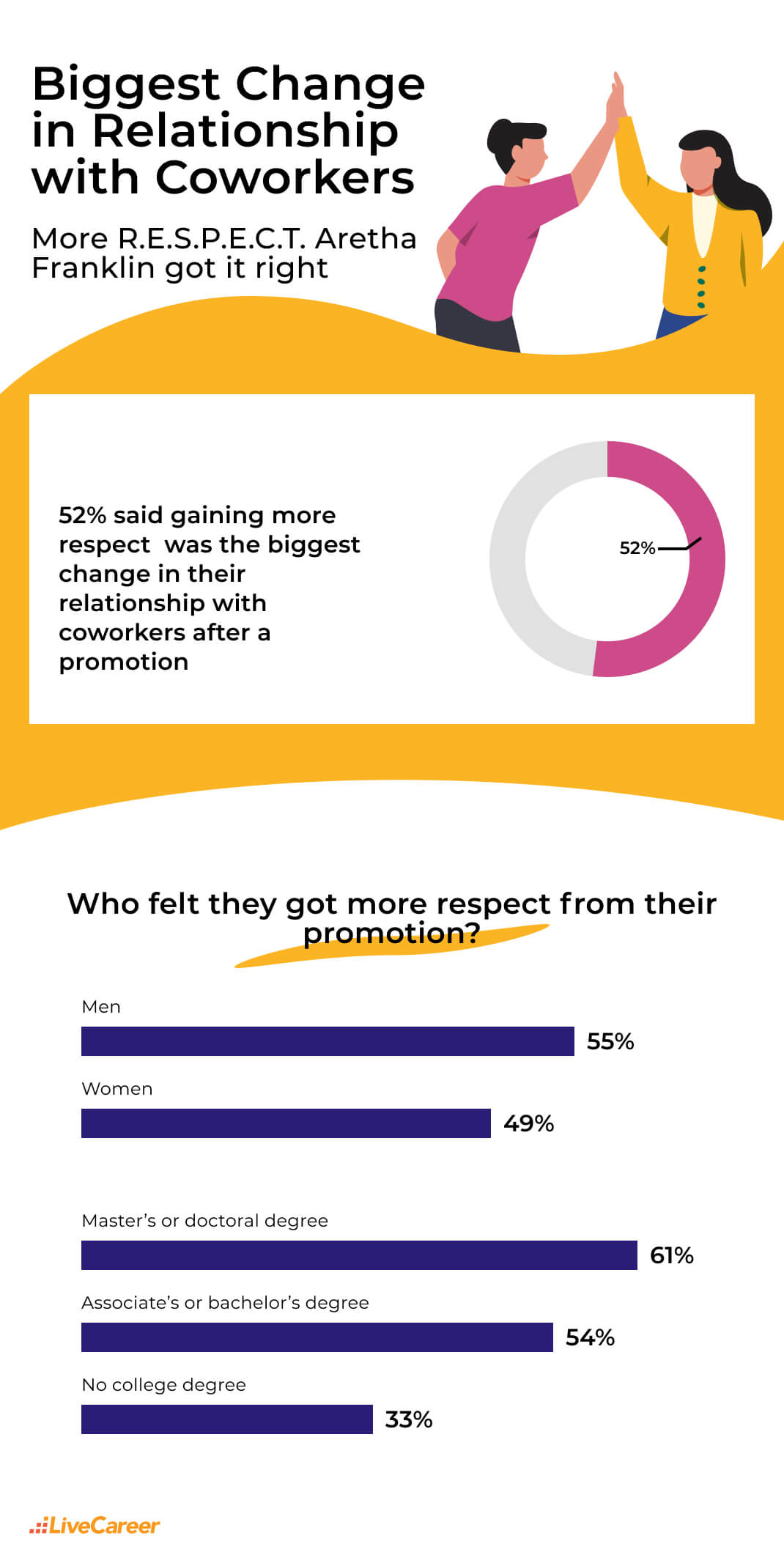 Biggest Change in Relationship with Coworkers

More R.E.S.P.E.C.T. Aretha Franklin got it right

52% said gaining more respect was the biggest change in their relationship with coworkers after a promotion

52%

Who felt they got more respect from their promotion?

Men
55%

Women
49%

Master's or doctoral degree
61%

Associate's or bachelor's degree
54%

No college degree
33%

LiveCareer